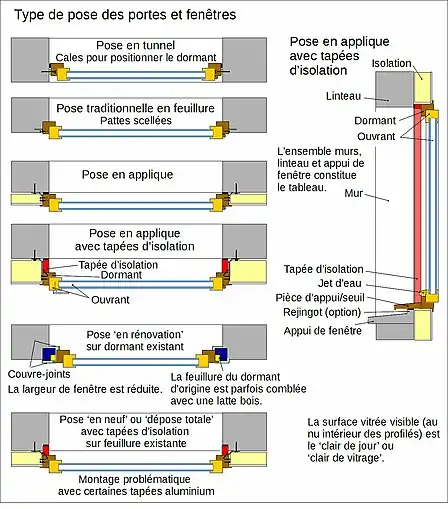 Type de pose des portes et fenêtres

Pose en tunnel
Cales pour positionner le dormant

Pose traditionnelle en feuillure
Pattes scellées

Pose en applique

Pose en applique
avec tapées d'isolation

Tapée d'isolation
Dormant
Ouvrant

Pose 'en rénovation'
sur dormant existant

Couvre-joints
La largeur de fenêtre est réduite.

La feuillure du dormant d'origine est parfois comblée avec une latte bois.

Pose 'en neuf' ou 'dépose totale'
avec tapées d'isolation
sur feuillure existante

Montage problématique
avec certaines tapées aluminium

Pose en applique avec tapées d'isolation

Isolation
Linteau
Dormant
Ouvrant

L'ensemble murs, linteau et appui de fenêtre constitue le tableau.

Mur

Tapée d'isolation
Jet d'eau
Pièce d'appui/seuil
Rejingot (option)
Appui de fenêtre

La surface vitrée visible (au nu intérieur des profilés) est le 'clair de jour' ou 'clair de vitrage'.