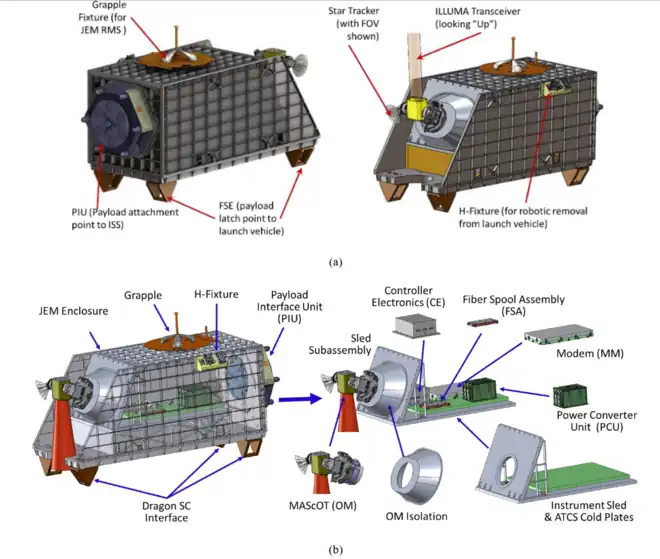 Grapple Fixture (for JEM RMS )

Star Tracker (with FOV shown)

ILLUMA Transceiver (looking "Up")

PIU (Payload attachment point to ISS)

FSE (payload latch point to launch vehicle)

H-Fixture (for robotic removal from launch vehicle)

(a)

JEM Enclosure

Grapple

H-Fixture

Payload Interface Unit (PIU)

Controller Electronics (CE)

Fiber Spool Assembly (FSA)

Sled Subassembly

Modem (MM)

Power Converter Unit (PCU)

Dragon SC Interface

MAScOT (OM)

OM Isolation

Instrument Sled & ATCS Cold Plates

(b)